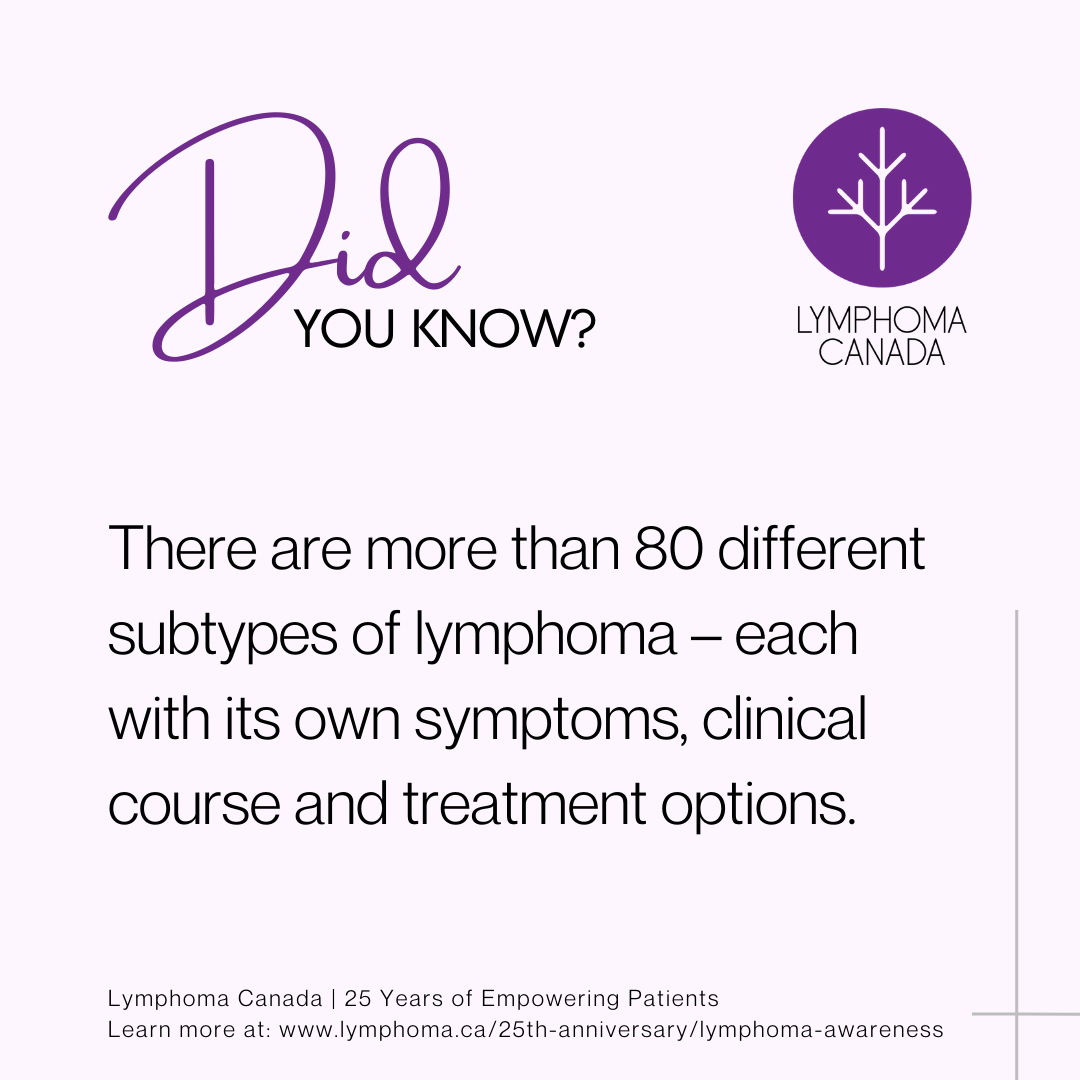 Did YOU KNOW?

LYMPHOMA CANADA

There are more than 80 different subtypes of lymphoma – each with its own symptoms, clinical course and treatment options.

Lymphoma Canada | 25 Years of Empowering Patients
Learn more at: www.lymphoma.ca/25th-anniversary/lymphoma-awareness