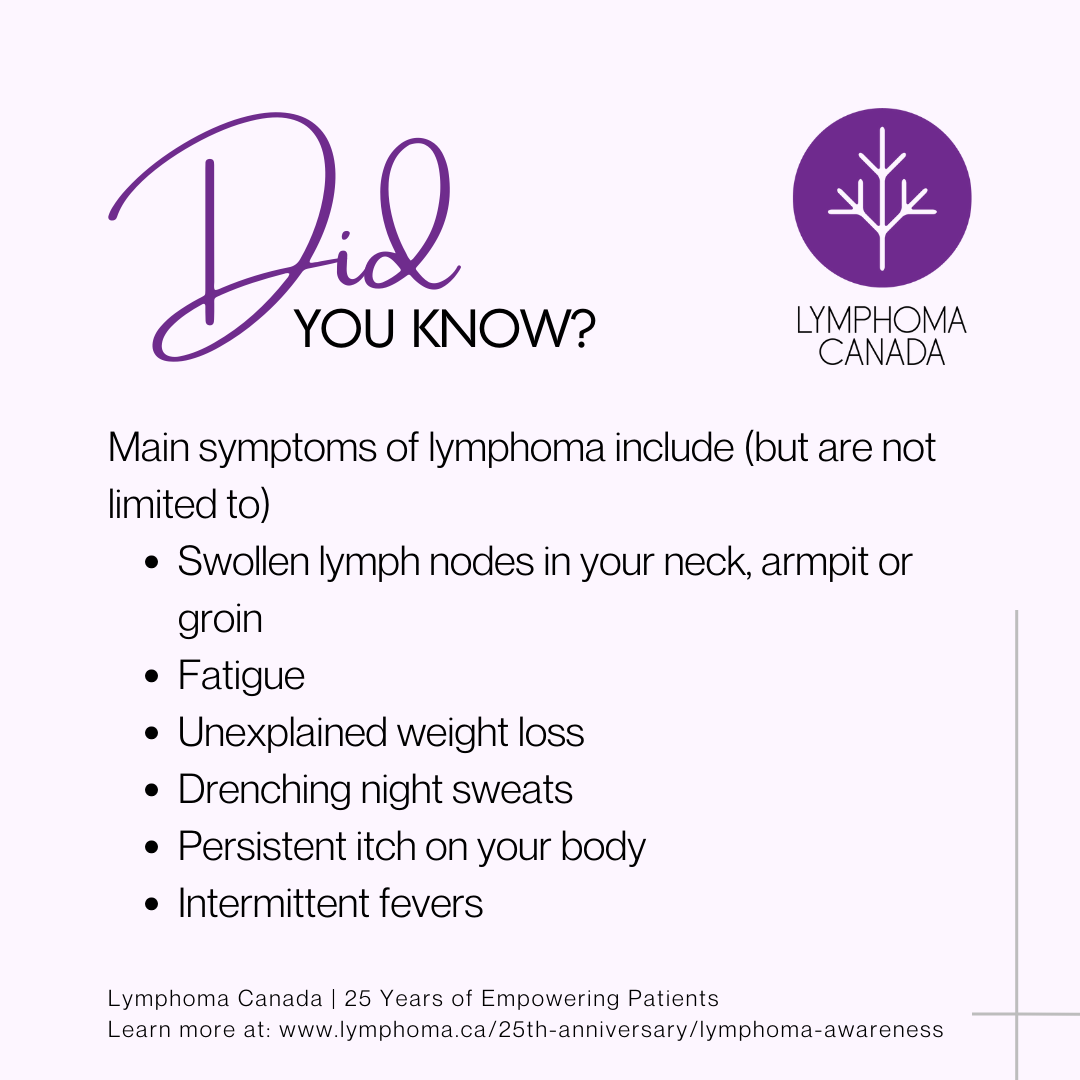 Did YOU KNOW?

LYMPHOMA CANADA

Main symptoms of lymphoma include (but are not limited to)

- Swollen lymph nodes in your neck, armpit or groin
- Fatigue
- Unexplained weight loss
- Drenching night sweats
- Persistent itch on your body
- Intermittent fevers

Lymphoma Canada | 25 Years of Empowering Patients
Learn more at: www.lymphoma.ca/25th-anniversary/lymphoma-awareness