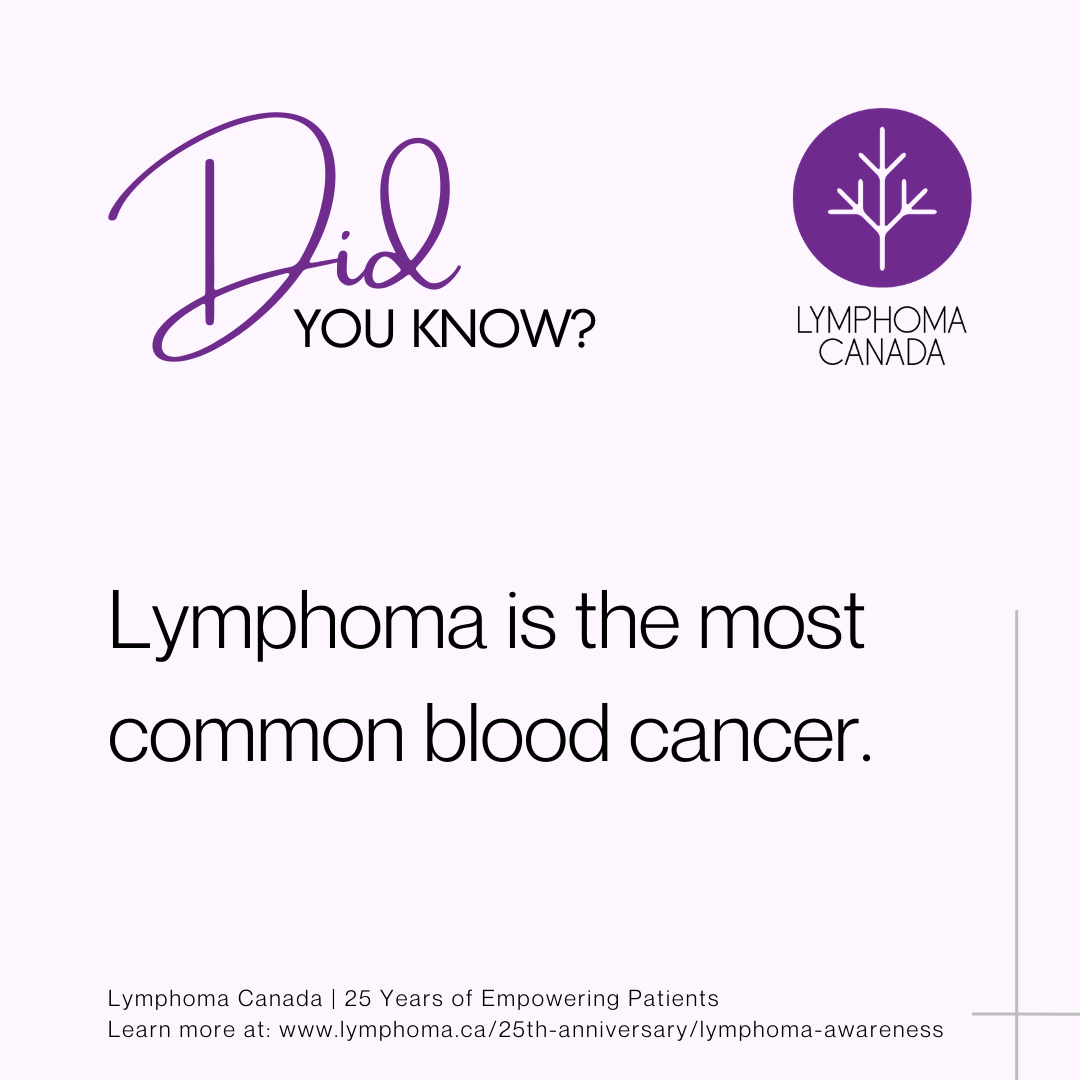 Did
YOU KNOW?

LYMPHOMA
CANADA

Lymphoma is the most common blood cancer.

Lymphoma Canada | 25 Years of Empowering Patients
Learn more at: www.lymphoma.ca/25th-anniversary/lymphoma-awareness