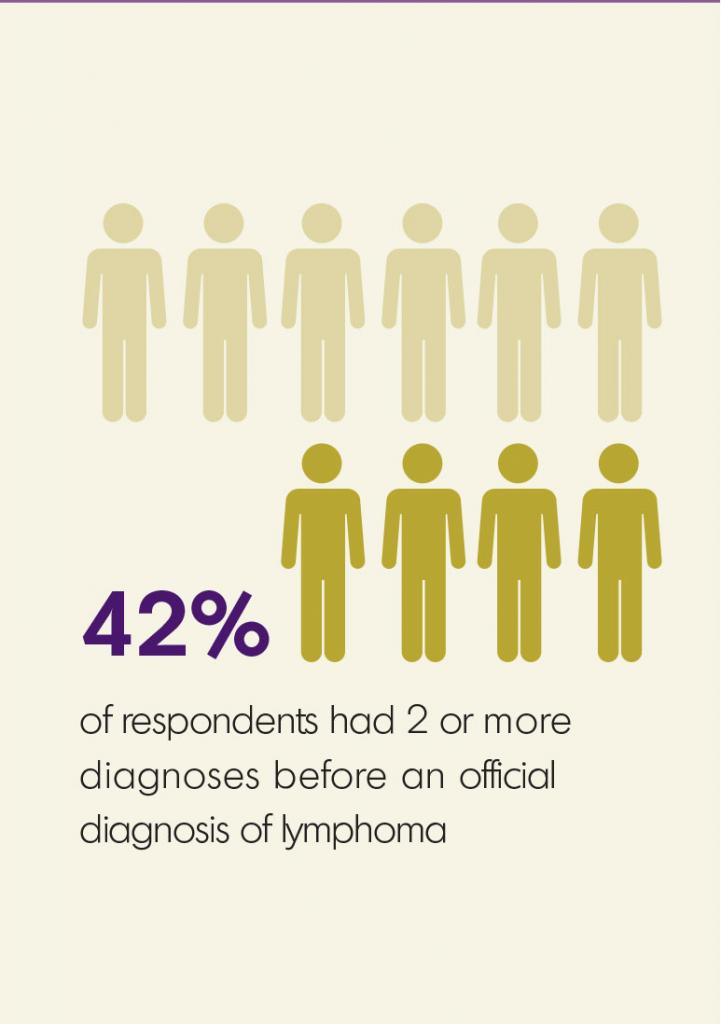 42%

of respondents had 2 or more diagnoses before an official diagnosis of lymphoma